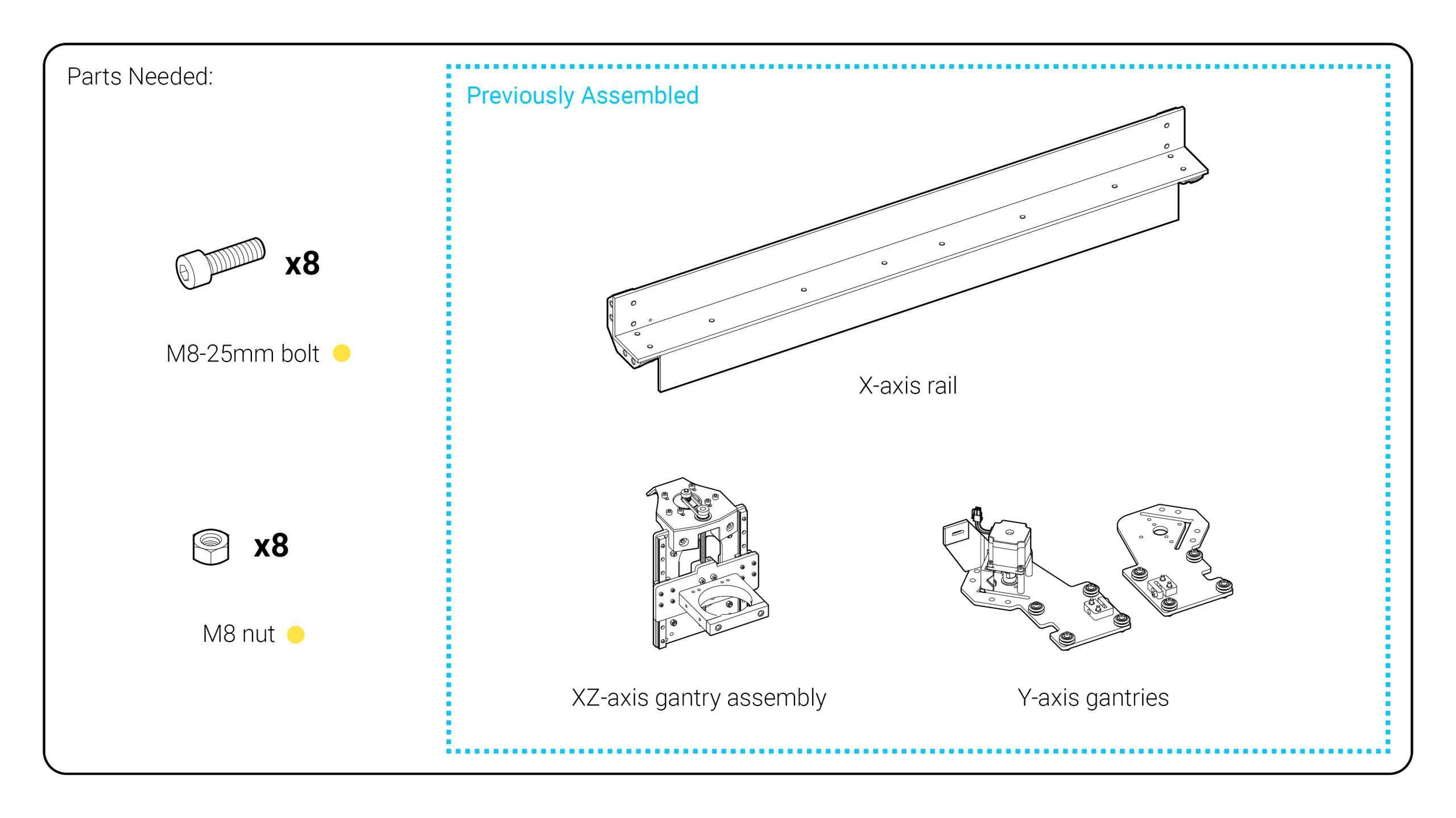 Parts Needed:

x8

M8-25mm bolt

x8

M8 nut

Previously Assembled

X-axis rail

XZ-axis gantry assembly

Y-axis gantries