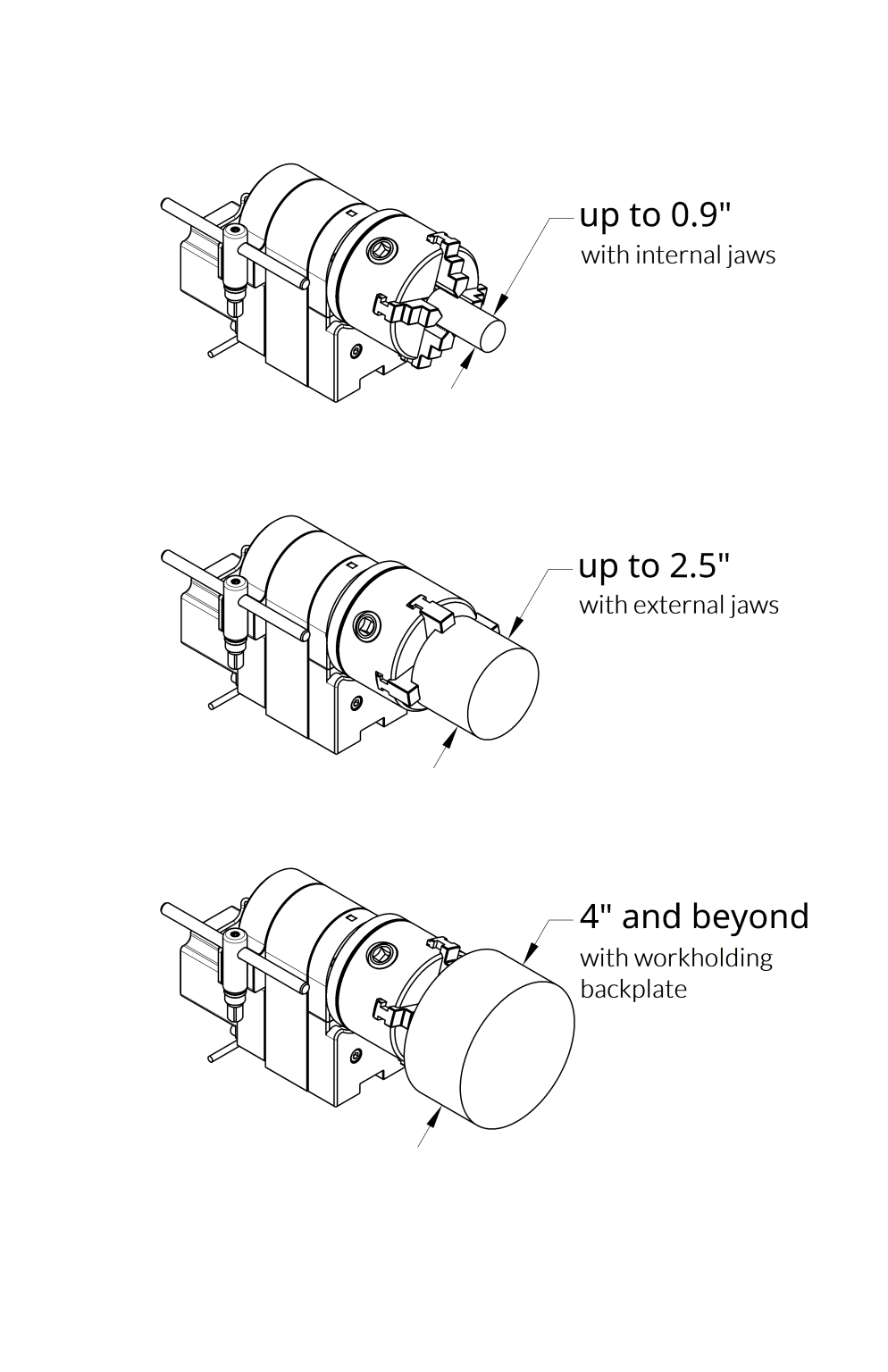 up to 0.9"
with internal jaws

up to 2.5"
with external jaws

4" and beyond
with workholding backplate