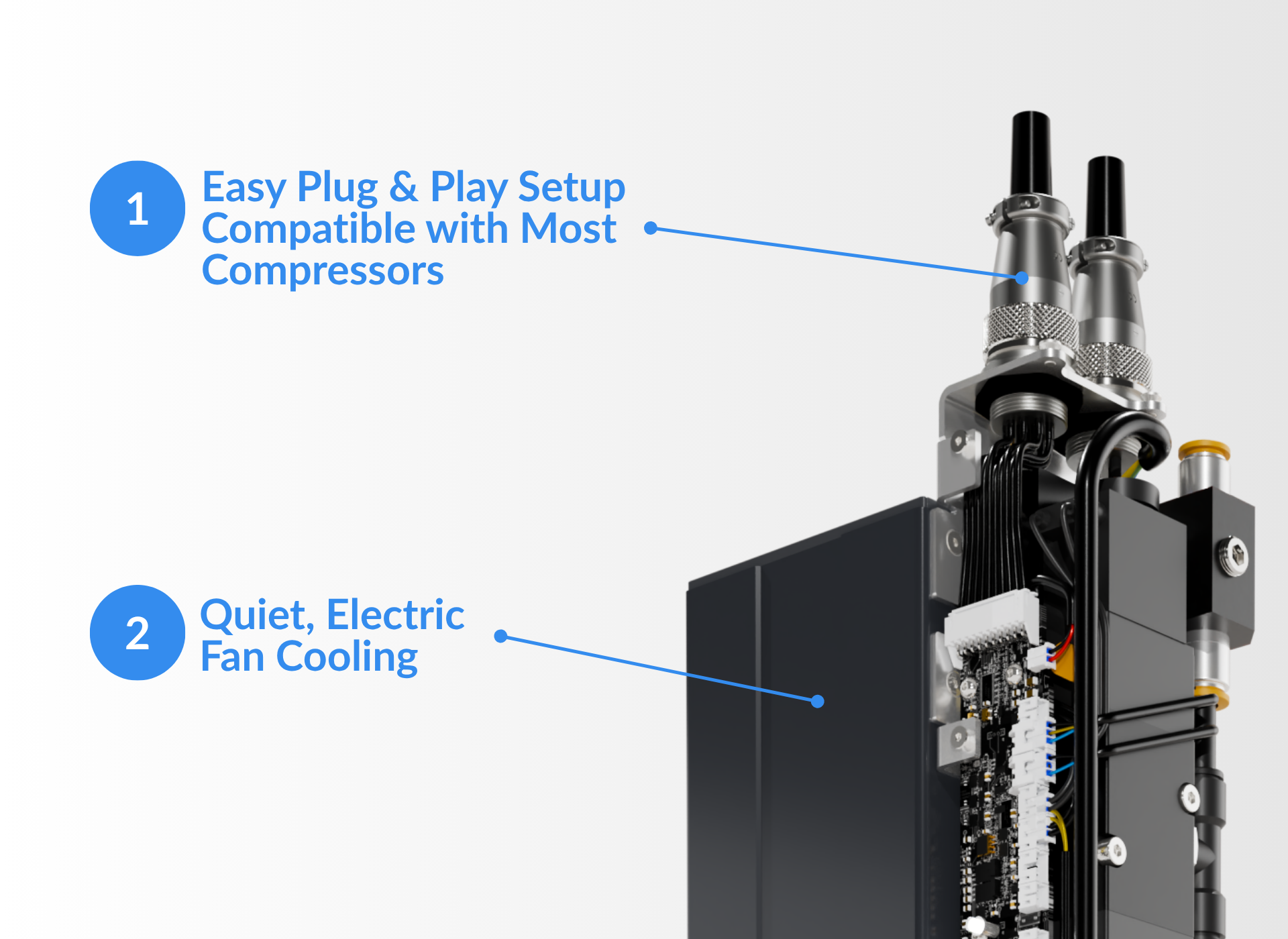 1 Easy Plug & Play Setup Compatible with Most Compressors

2 Quiet, Electric Fan Cooling